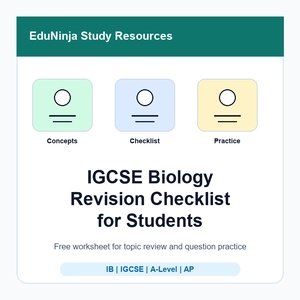 EduNinja Study Resources

Concepts

Checklist

Practice

IGCSE Biology
Revision Checklist
for Students

Free worksheet for topic review and question practice

IB | IGCSE | A-Level | AP